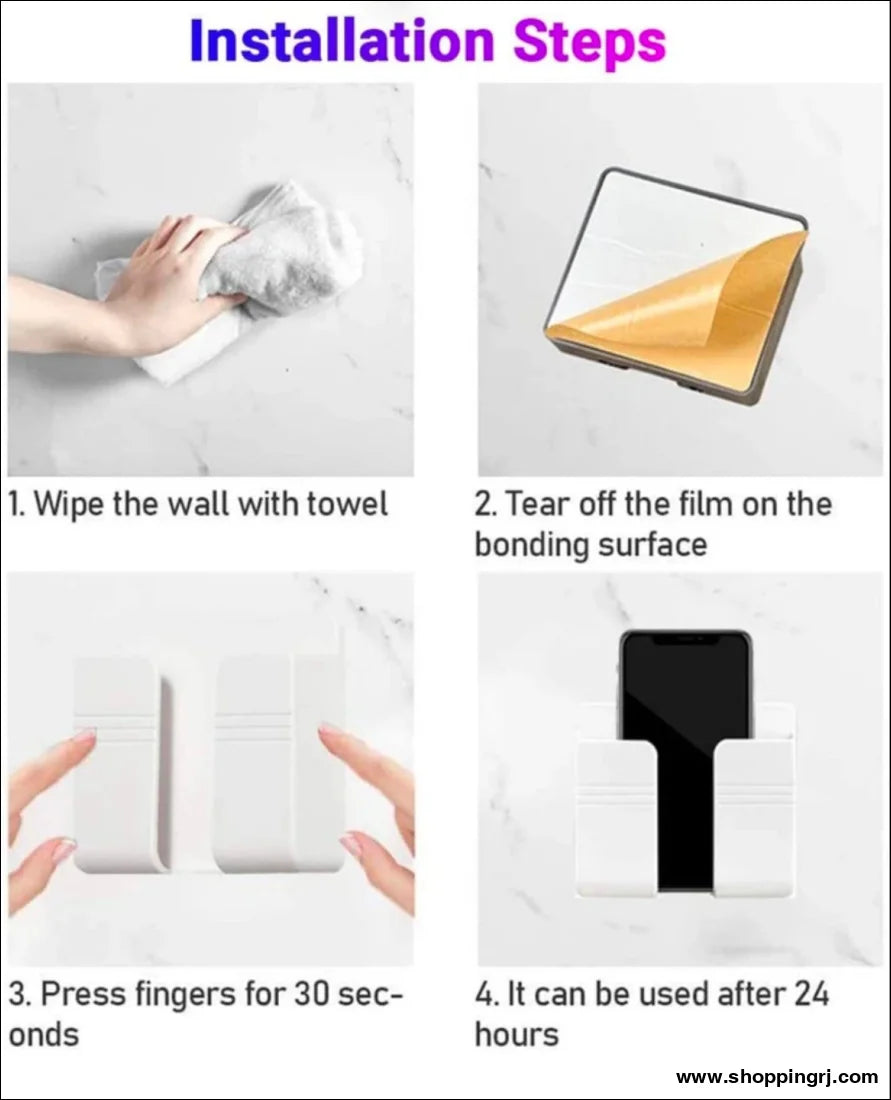 Installation Steps

1. Wipe the wall with towel

2. Tear off the film on the bonding surface

3. Press fingers for 30 seconds

4. It can be used after 24 hours

www.shoppingrj.com