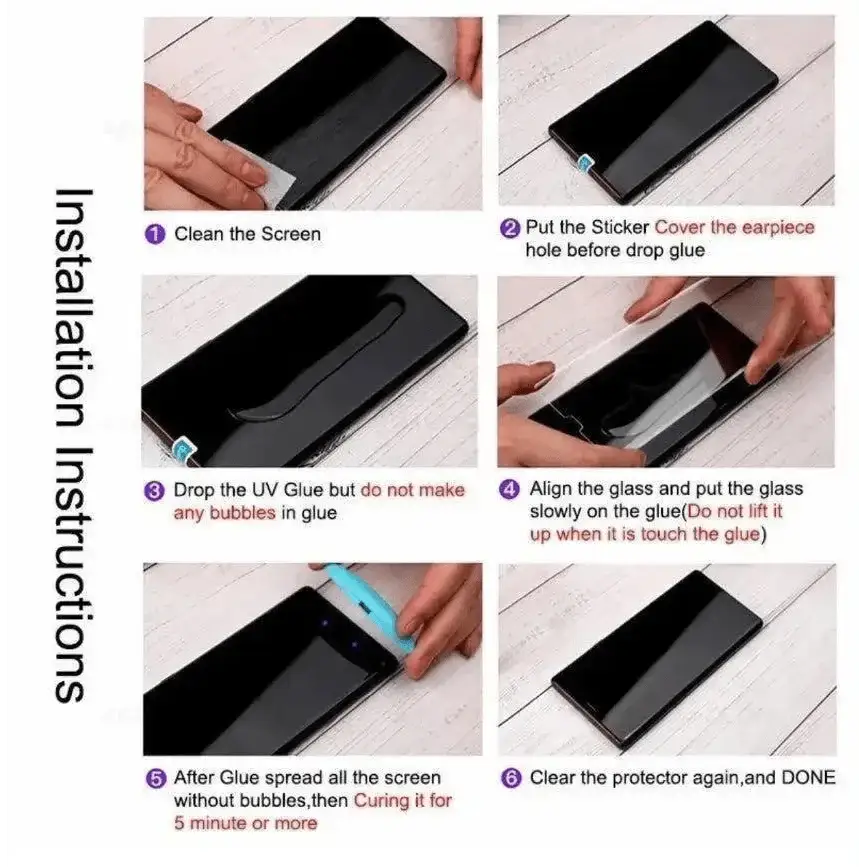 Installation Instructions

1 Clean the Screen

2 Put the Sticker Cover the earpiece hole before drop glue

3 Drop the UV Glue but do not make any bubbles in glue

4 Align the glass and put the glass slowly on the glue(Do not lift it up when it is touch the glue)

5 After Glue spread all the screen without bubbles,then Curing it for 5 minute or more

6 Clear the protector again,and DONE