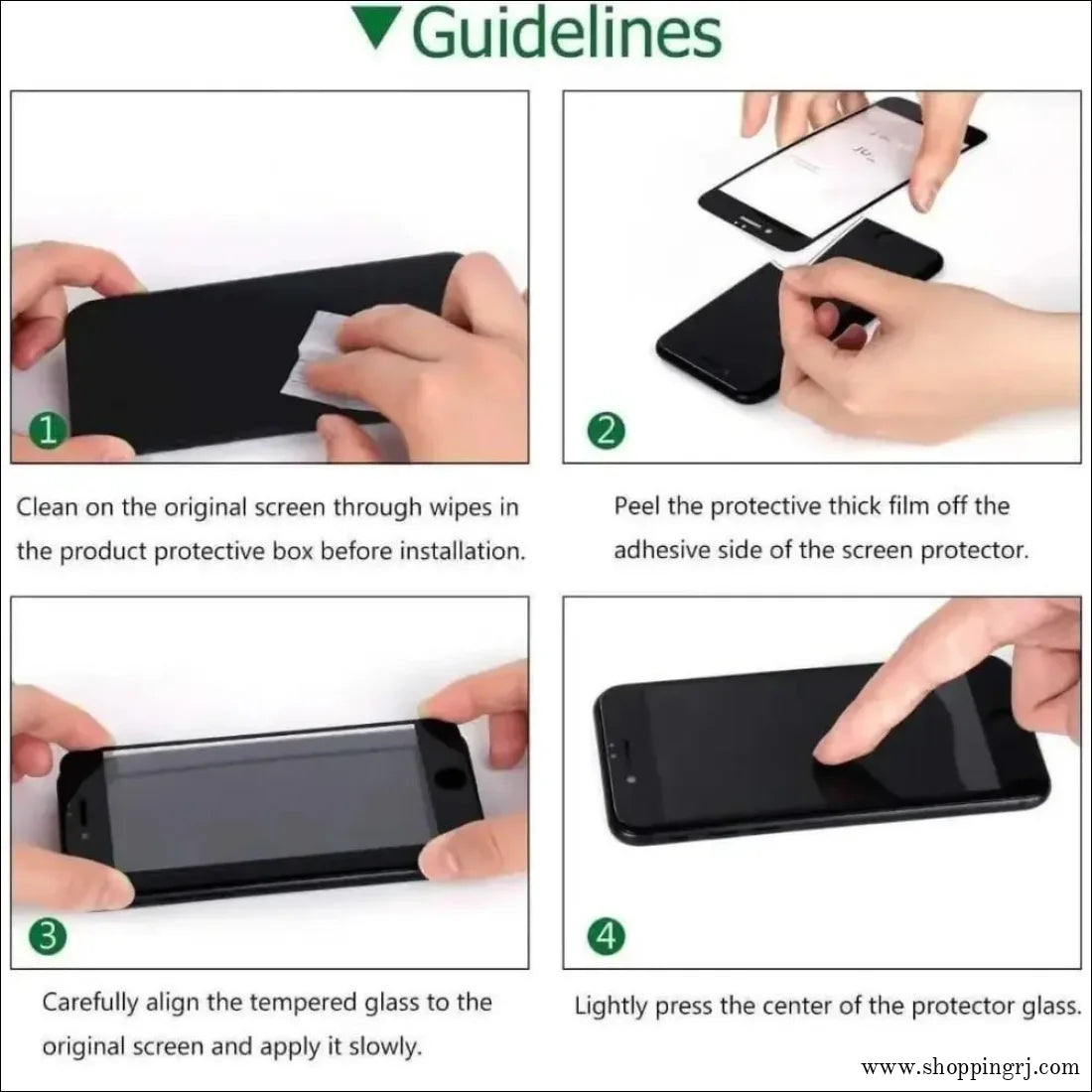 Guidelines

1

Clean on the original screen through wipes in the product protective box before installation.

2

Peel the protective thick film off the adhesive side of the screen protector.

3

Carefully align the tempered glass to the original screen and apply it slowly.

4

Lightly press the center of the protector glass.

www.shoppingrj.com