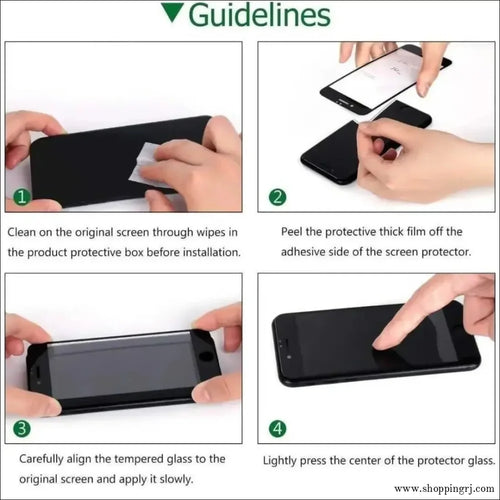 Guidelines

1

Clean on the original screen through wipes in the product protective box before installation.

2

Peel the protective thick film off the adhesive side of the screen protector.

3

Carefully align the tempered glass to the original screen and apply it slowly.

4

Lightly press the center of the protector glass.

www.shoppingrj.com