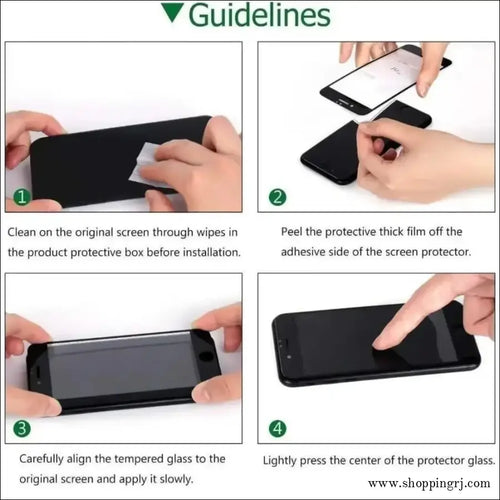 Guidelines

1

Clean on the original screen through wipes in the product protective box before installation.

2

Peel the protective thick film off the adhesive side of the screen protector.

3

Carefully align the tempered glass to the original screen and apply it slowly.

4

Lightly press the center of the protector glass.

www.shoppingrj.com