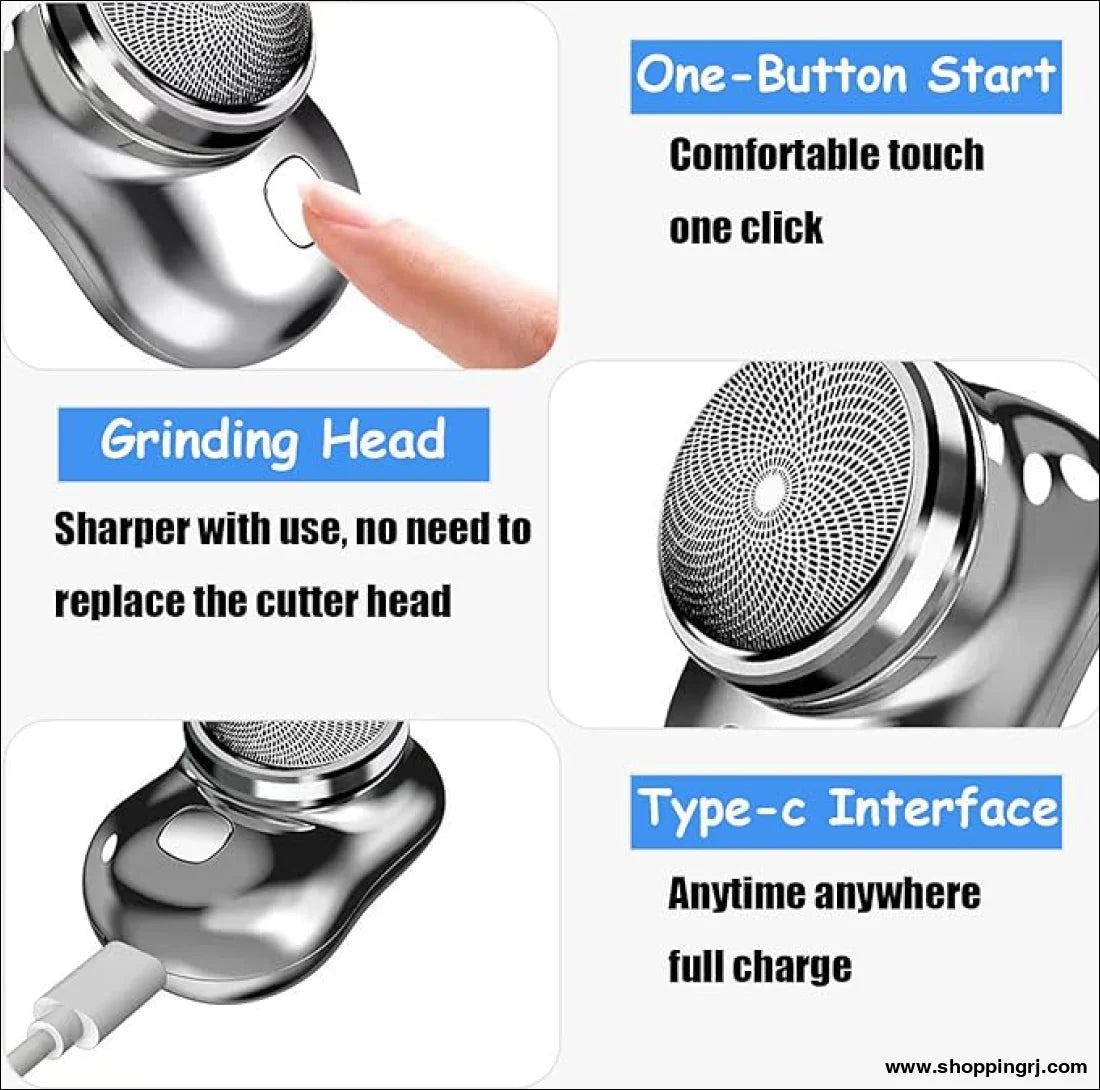 One-Button Start

Comfortable touch one click

Grinding Head

Sharper with use, no need to replace the cutter head

Type-c Interface

Anytime anywhere full charge

www.shoppingrj.com