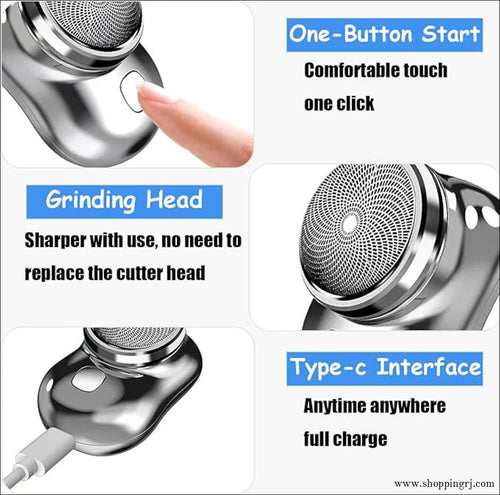 One-Button Start

Comfortable touch one click

Grinding Head

Sharper with use, no need to replace the cutter head

Type-c Interface

Anytime anywhere full charge

www.shoppingrj.com