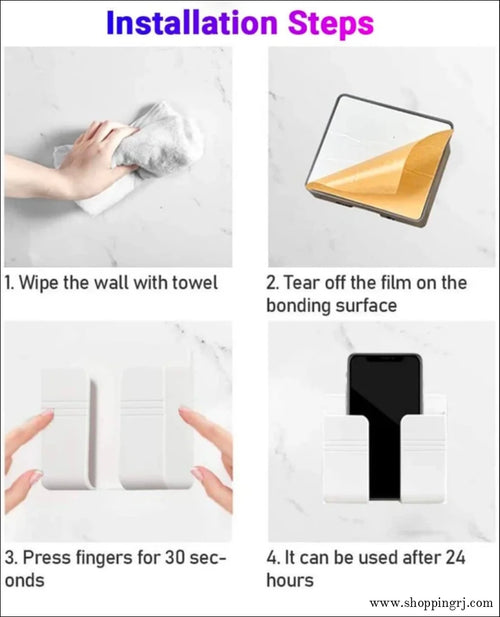 Installation Steps

1. Wipe the wall with towel

2. Tear off the film on the bonding surface

3. Press fingers for 30 seconds

4. It can be used after 24 hours

www.shoppingrj.com