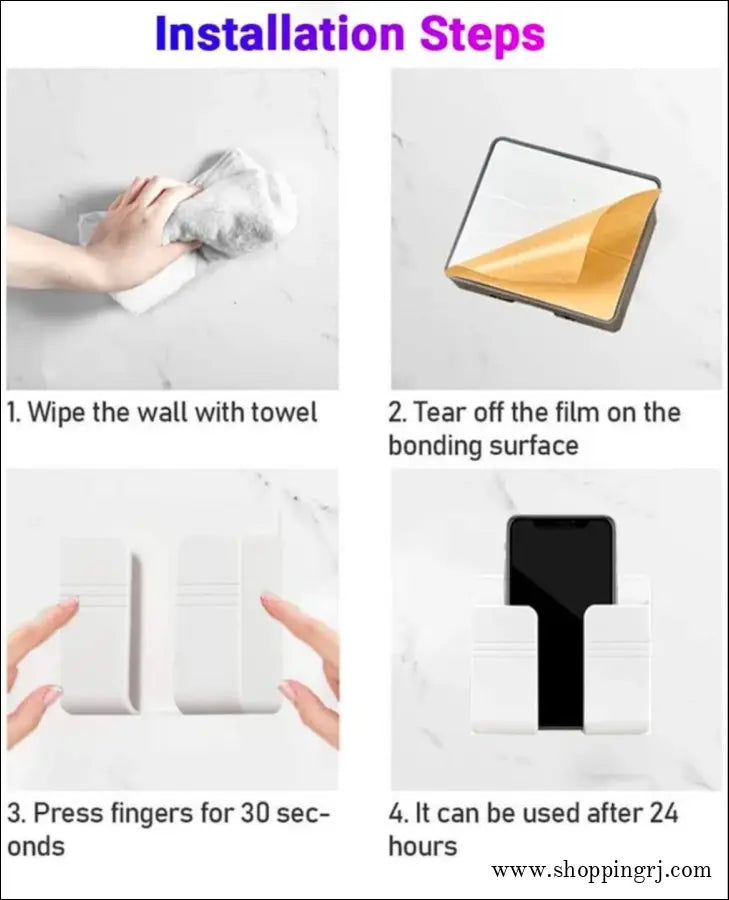 Installation Steps

1. Wipe the wall with towel

2. Tear off the film on the bonding surface

3. Press fingers for 30 seconds

4. It can be used after 24 hours

www.shoppingrj.com