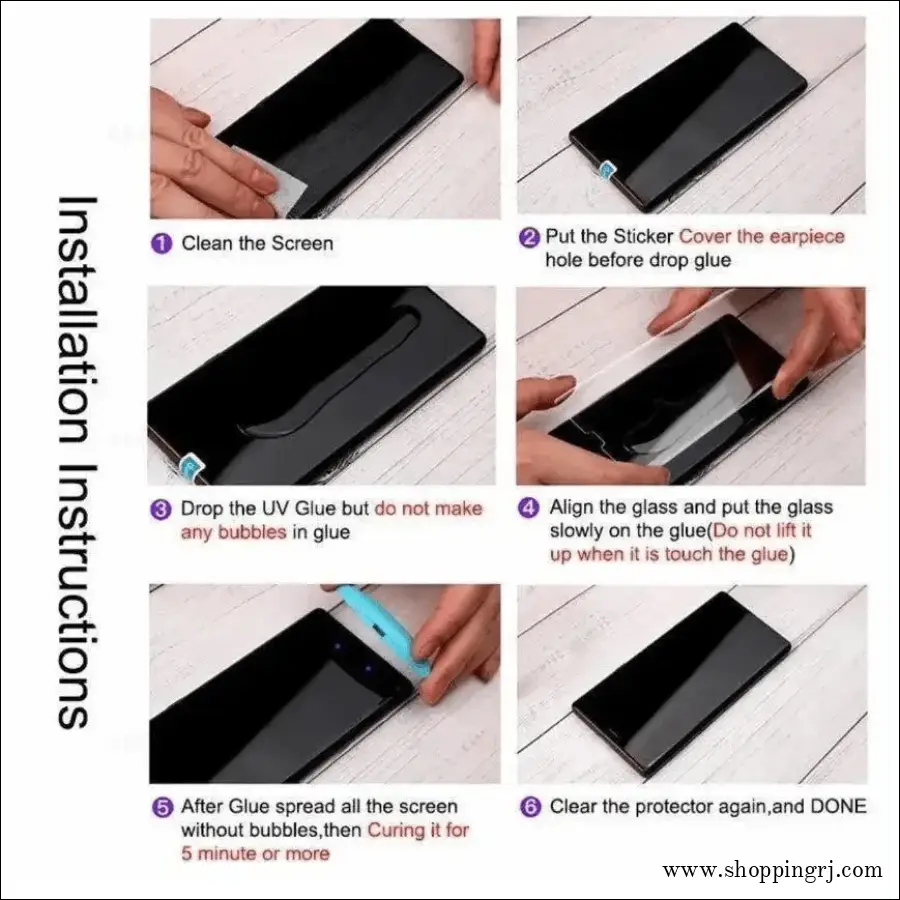 Installation Instructions

1 Clean the Screen

2 Put the Sticker Cover the earpiece hole before drop glue

3 Drop the UV Glue but do not make any bubbles in glue

4 Align the glass and put the glass slowly on the glue(Do not lift it up when it is touch the glue)

5 After Glue spread all the screen without bubbles,then Curing it for 5 minute or more

6 Clear the protector again,and DONE

www.shoppingrj.com