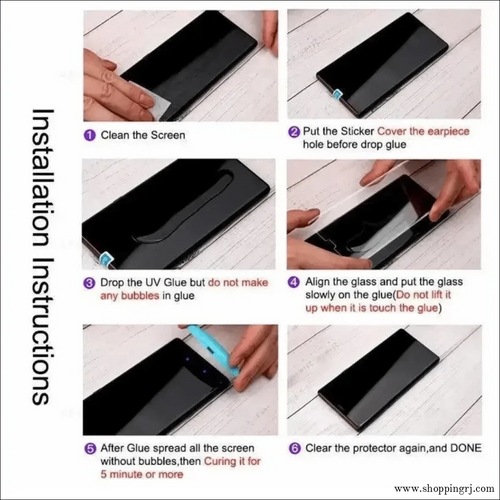 Installation Instructions

1 Clean the Screen

2 Put the Sticker Cover the earpiece hole before drop glue

3 Drop the UV Glue but do not make any bubbles in glue

4 Align the glass and put the glass slowly on the glue(Do not lift it up when it is touch the glue)

5 After Glue spread all the screen without bubbles,then Curing it for 5 minute or more

6 Clear the protector again,and DONE

www.shoppingrj.com