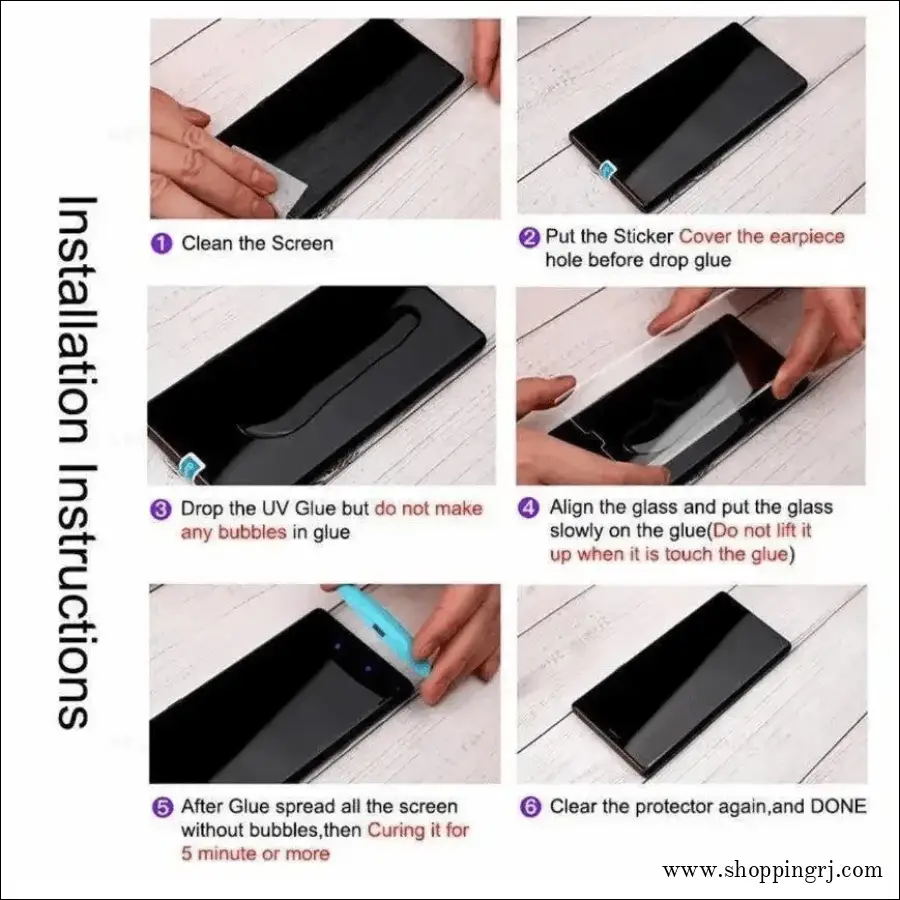 Installation Instructions

1 Clean the Screen

2 Put the Sticker Cover the earpiece hole before drop glue

3 Drop the UV Glue but do not make any bubbles in glue

4 Align the glass and put the glass slowly on the glue(Do not lift it up when it is touch the glue)

5 After Glue spread all the screen without bubbles,then Curing it for 5 minute or more

6 Clear the protector again,and DONE

www.shoppingrj.com