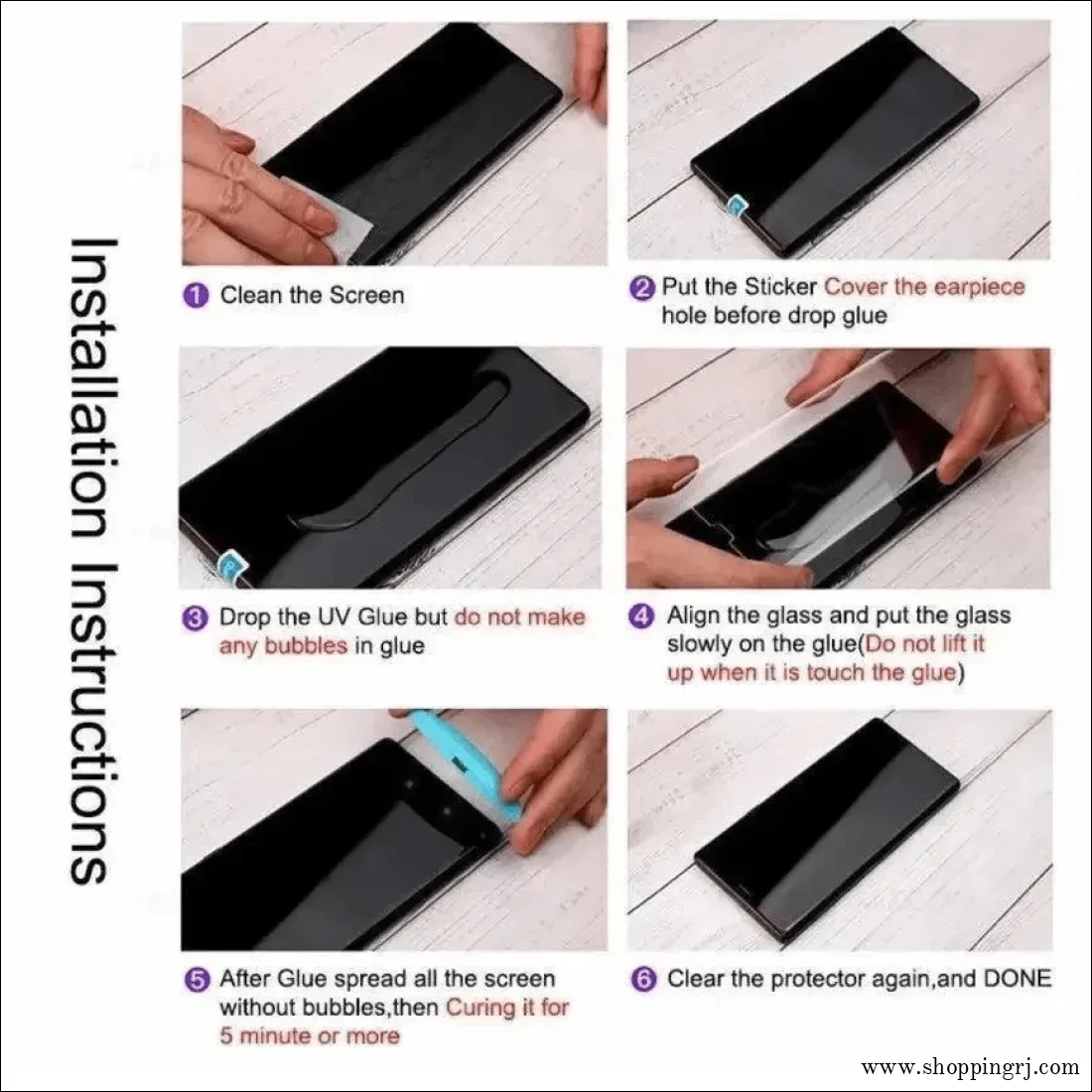 Installation Instructions

1 Clean the Screen

2 Put the Sticker Cover the earpiece hole before drop glue

3 Drop the UV Glue but do not make any bubbles in glue

4 Align the glass and put the glass slowly on the glue(Do not lift it up when it is touch the glue)

5 After Glue spread all the screen without bubbles,then Curing it for 5 minute or more

6 Clear the protector again,and DONE

www.shoppingrj.com