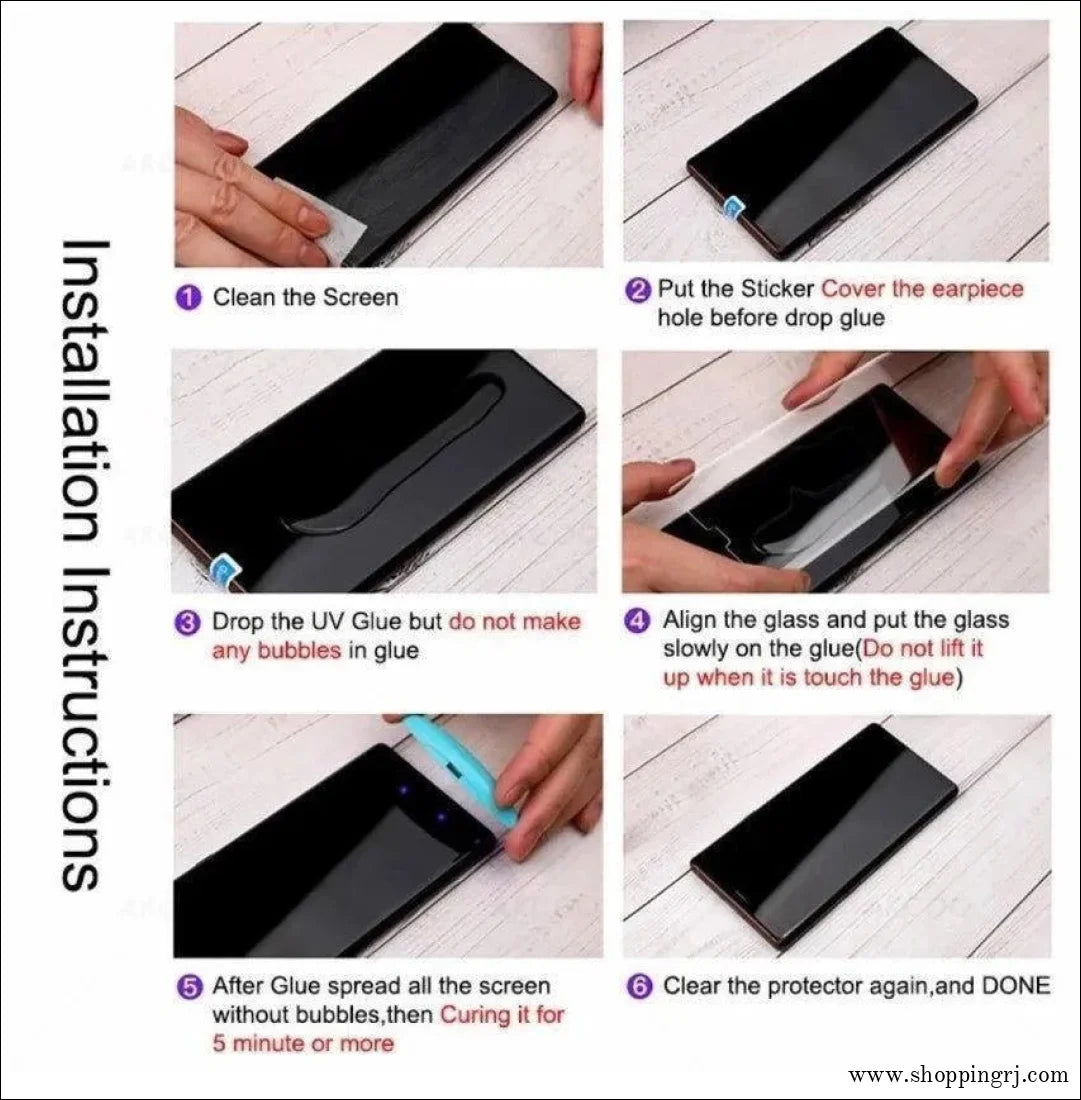 Installation Instructions

1 Clean the Screen

2 Put the Sticker Cover the earpiece hole before drop glue

3 Drop the UV Glue but do not make any bubbles in glue

4 Align the glass and put the glass slowly on the glue(Do not lift it up when it is touch the glue)

5 After Glue spread all the screen without bubbles,then Curing it for 5 minute or more

6 Clear the protector again,and DONE

www.shoppingrj.com