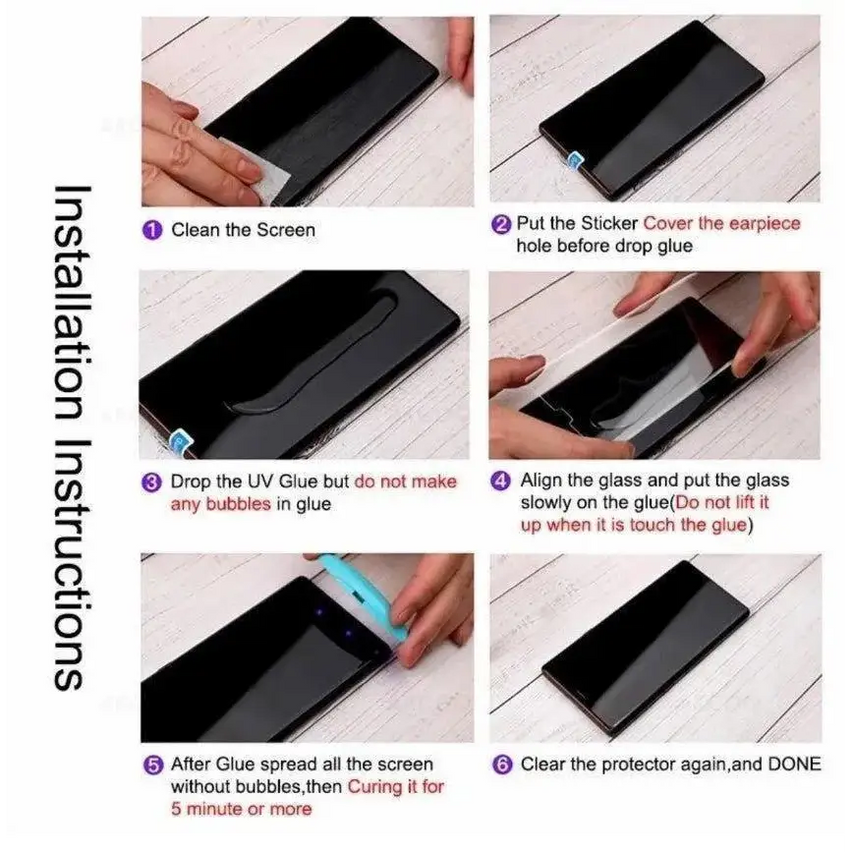 Installation Instructions

1 Clean the Screen

2 Put the Sticker Cover the earpiece hole before drop glue

3 Drop the UV Glue but do not make any bubbles in glue

4 Align the glass and put the glass slowly on the glue(Do not lift it up when it is touch the glue)

5 After Glue spread all the screen without bubbles,then Curing it for 5 minute or more

6 Clear the protector again,and DONE